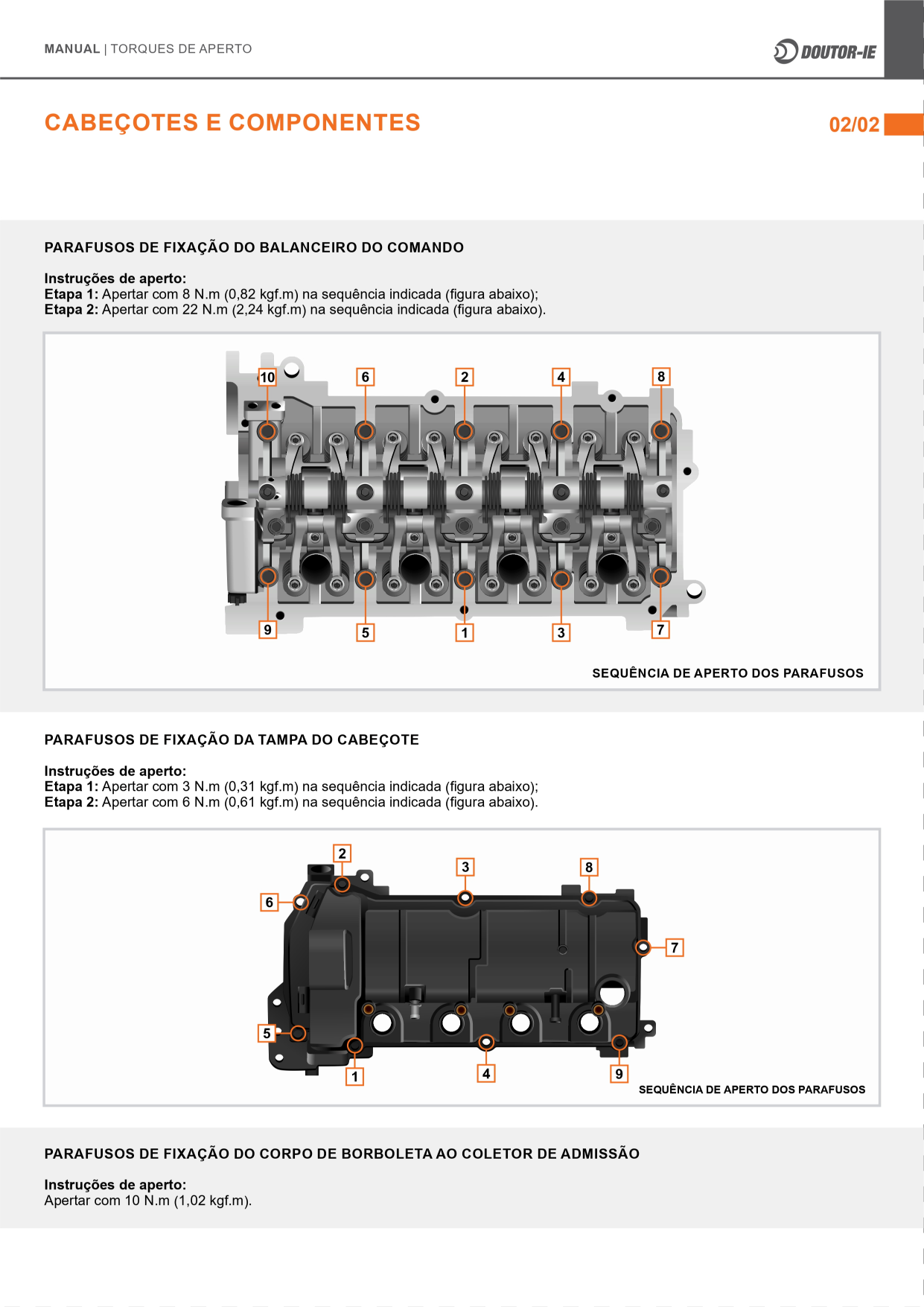 MANUAL | TORQUES DE APERTO

DOUTOR-IE

CABEÇOTES E COMPONENTES

02/02

PARAFUSOS DE FIXAÇÃO DO BALANCEIRO DO COMANDO

Instruções de aperto:
Etapa 1: Apertar com 8 N.m (0,82 kgf.m) na sequência indicada (figura abaixo);
Etapa 2: Apertar com 22 N.m (2,24 kgf.m) na sequência indicada (figura abaixo).

10 6 2 4 8
9 5 1 3 7

SEQUÊNCIA DE APERTO DOS PARAFUSOS

PARAFUSOS DE FIXAÇÃO DA TAMPA DO CABEÇOTE

Instruções de aperto:
Etapa 1: Apertar com 3 N.m (0,31 kgf.m) na sequência indicada (figura abaixo);
Etapa 2: Apertar com 6 N.m (0,61 kgf.m) na sequência indicada (figura abaixo).

2 3 8
6 7
5
1 4 9

SEQUÊNCIA DE APERTO DOS PARAFUSOS

PARAFUSOS DE FIXAÇÃO DO CORPO DE BORBOLETA AO COLETOR DE ADMISSÃO

Instruções de aperto:
Apertar com 10 N.m (1,02 kgf.m).