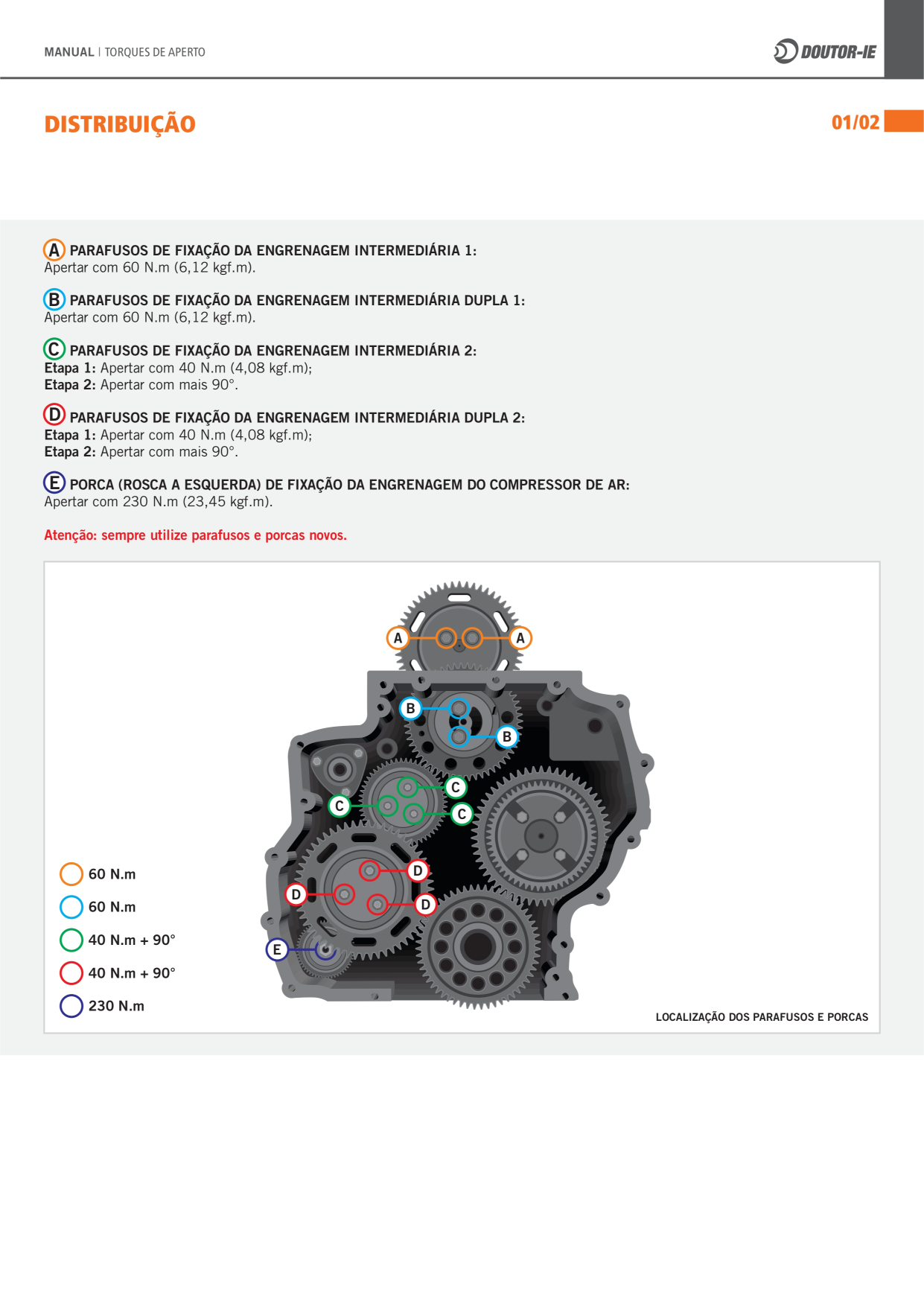 MANUAL | TORQUES DE APERTO

DOUTOR-IE

DISTRIBUIÇÃO

01/02

A PARAFUSOS DE FIXAÇÃO DA ENGRENAGEM INTERMEDIÁRIA 1:
Apertar com 60 N.m (6,12 kgf.m).

B PARAFUSOS DE FIXAÇÃO DA ENGRENAGEM INTERMEDIÁRIA DUPLA 1:
Apertar com 60 N.m (6,12 kgf.m).

C PARAFUSOS DE FIXAÇÃO DA ENGRENAGEM INTERMEDIÁRIA 2:
Etapa 1: Apertar com 40 N.m (4,08 kgf.m);
Etapa 2: Apertar com mais 90°.

D PARAFUSOS DE FIXAÇÃO DA ENGRENAGEM INTERMEDIÁRIA DUPLA 2:
Etapa 1: Apertar com 40 N.m (4,08 kgf.m);
Etapa 2: Apertar com mais 90°.

E PORCA (ROSCA A ESQUERDA) DE FIXAÇÃO DA ENGRENAGEM DO COMPRESSOR DE AR:
Apertar com 230 N.m (23,45 kgf.m).

Atenção: sempre utilize parafusos e porcas novos.

A A B B C C C D D D E

60 N.m
60 N.m
40 N.m + 90°
40 N.m + 90°
230 N.m

LOCALIZAÇÃO DOS PARAFUSOS E PORCAS