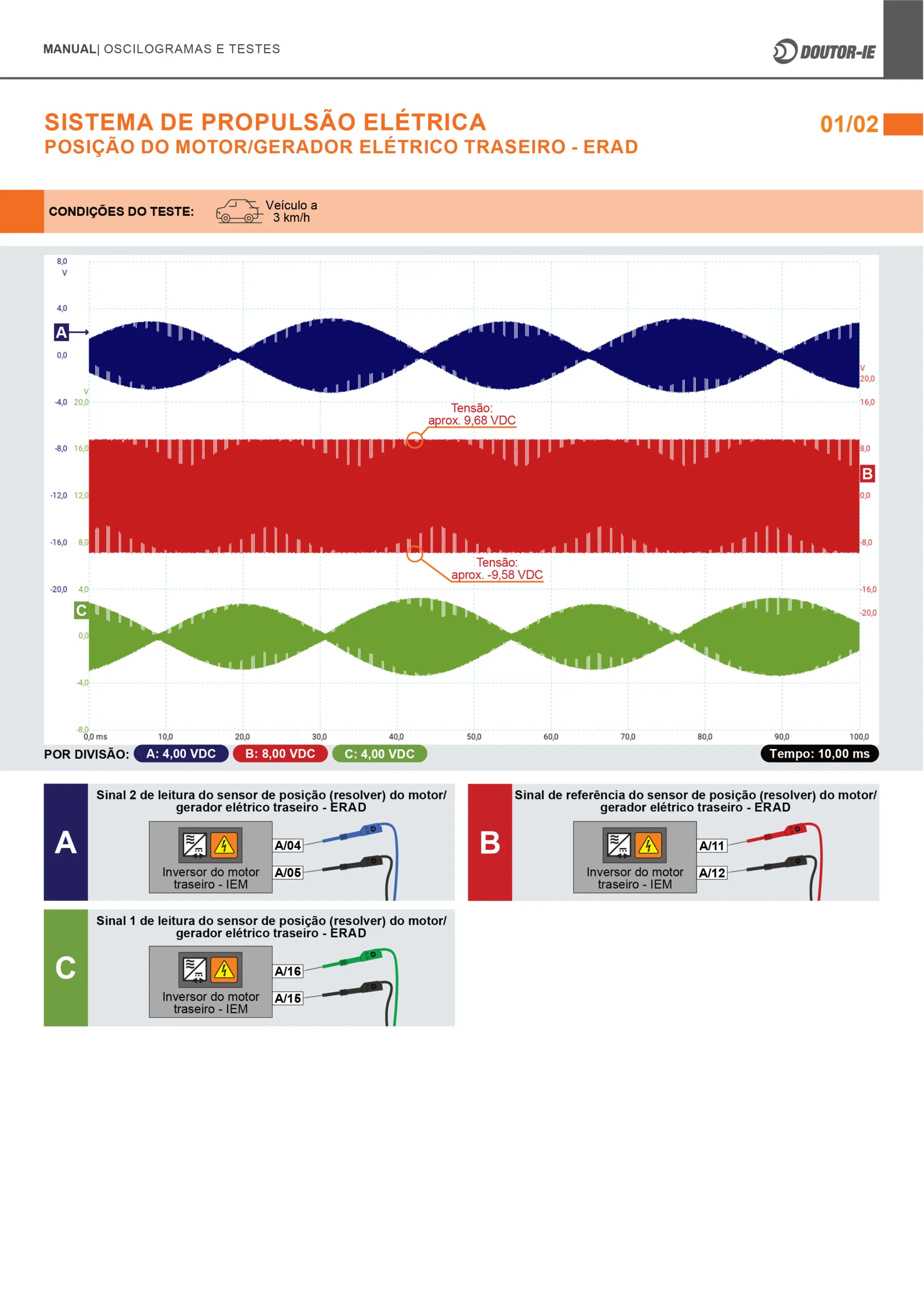 MANUAL| OSCILOGRAMAS E TESTES

DOUTOR-IE

SISTEMA DE PROPULSÃO ELÉTRICA
POSIÇÃO DO MOTOR/GERADOR ELÉTRICO TRASEIRO - ERAD

01/02

CONDIÇÕES DO TESTE: Veículo a 3 km/h

8,0 V
4,0
A
0,0
-4,0
-8,0
-12,0
-16,0
-20,0

V 20,0
16,0
12,0
8,0
4,0
C
0,0
-4,0
-8,0

V 20,0
16,0
8,0
B
0,0
-8,0
-16,0
-20,0

Tensão: aprox. 9,68 VDC

Tensão: aprox. -9,58 VDC

0,0 ms 10,0 20,0 30,0 40,0 50,0 60,0 70,0 80,0 90,0 100,0

POR DIVISÃO: A: 4,00 VDC B: 8,00 VDC C: 4,00 VDC Tempo: 10,00 ms

A
Sinal 2 de leitura do sensor de posição (resolver) do motor/ gerador elétrico traseiro - ERAD
Inversor do motor traseiro - IEM
A/04
A/05

B
Sinal de referência do sensor de posição (resolver) do motor/ gerador elétrico traseiro - ERAD
Inversor do motor traseiro - IEM
A/11
A/12

C
Sinal 1 de leitura do sensor de posição (resolver) do motor/ gerador elétrico traseiro - ERAD
Inversor do motor traseiro - IEM
A/16
A/15