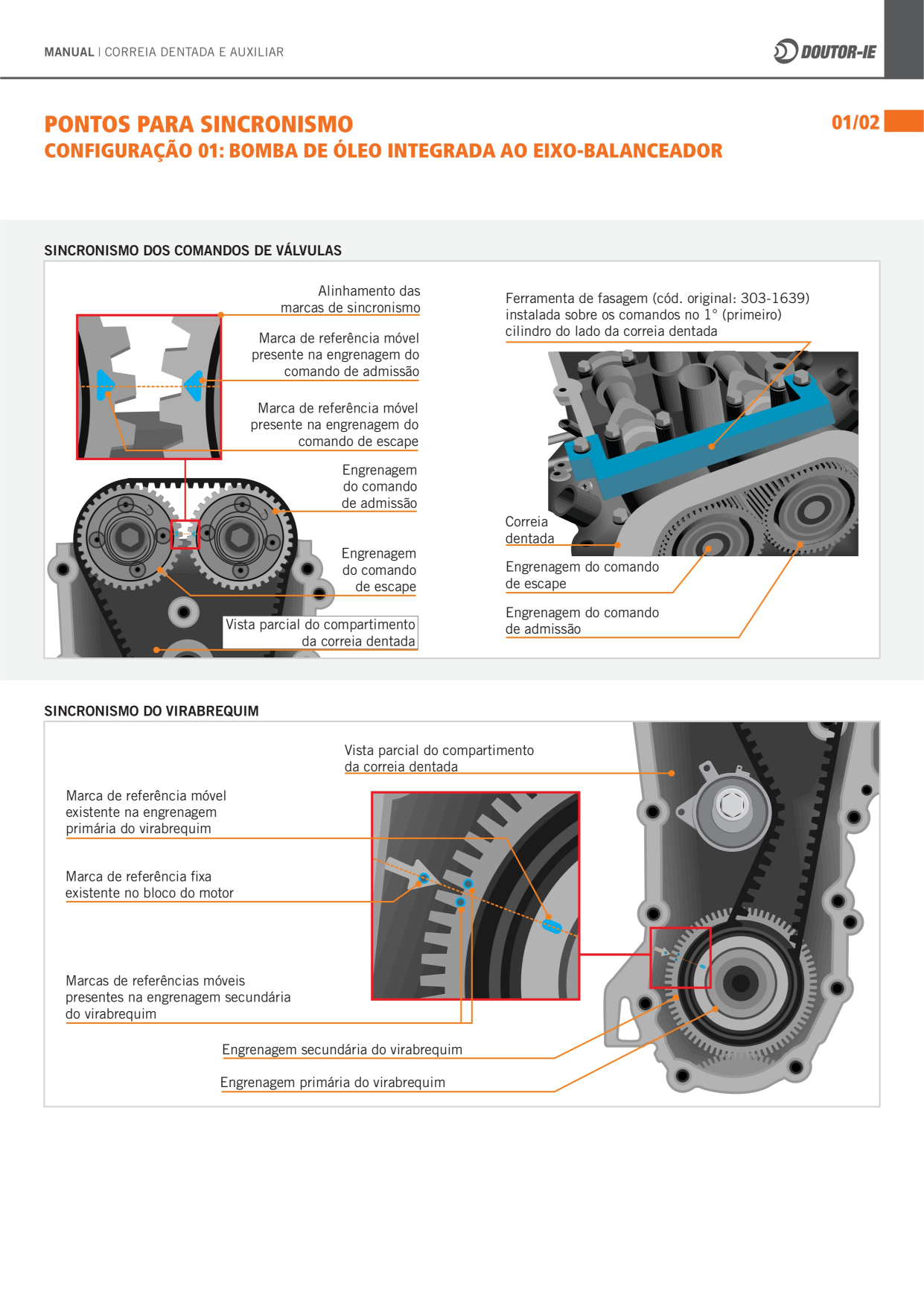 MANUAL | CORREIA DENTADA E AUXILIAR

DOUTOR-IE

PONTOS PARA SINCRONISMO
CONFIGURAÇÃO 01: BOMBA DE ÓLEO INTEGRADA AO EIXO-BALANCEADOR

01/02

SINCRONISMO DOS COMANDOS DE VÁLVULAS

Alinhamento das marcas de sincronismo

Marca de referência móvel presente na engrenagem do comando de admissão

Marca de referência móvel presente na engrenagem do comando de escape

Engrenagem do comando de admissão

Engrenagem do comando de escape

Vista parcial do compartimento da correia dentada

Ferramenta de fasagem (cód. original: 303-1639) instalada sobre os comandos no 1° (primeiro) cilindro do lado da correia dentada

Correia dentada

Engrenagem do comando de escape

Engrenagem do comando de admissão

SINCRONISMO DO VIRABREQUIM

Vista parcial do compartimento da correia dentada

Marca de referência móvel existente na engrenagem primária do virabrequim

Marca de referência fixa existente no bloco do motor

Marcas de referências móveis presentes na engrenagem secundária do virabrequim

Engrenagem secundária do virabrequim

Engrenagem primária do virabrequim